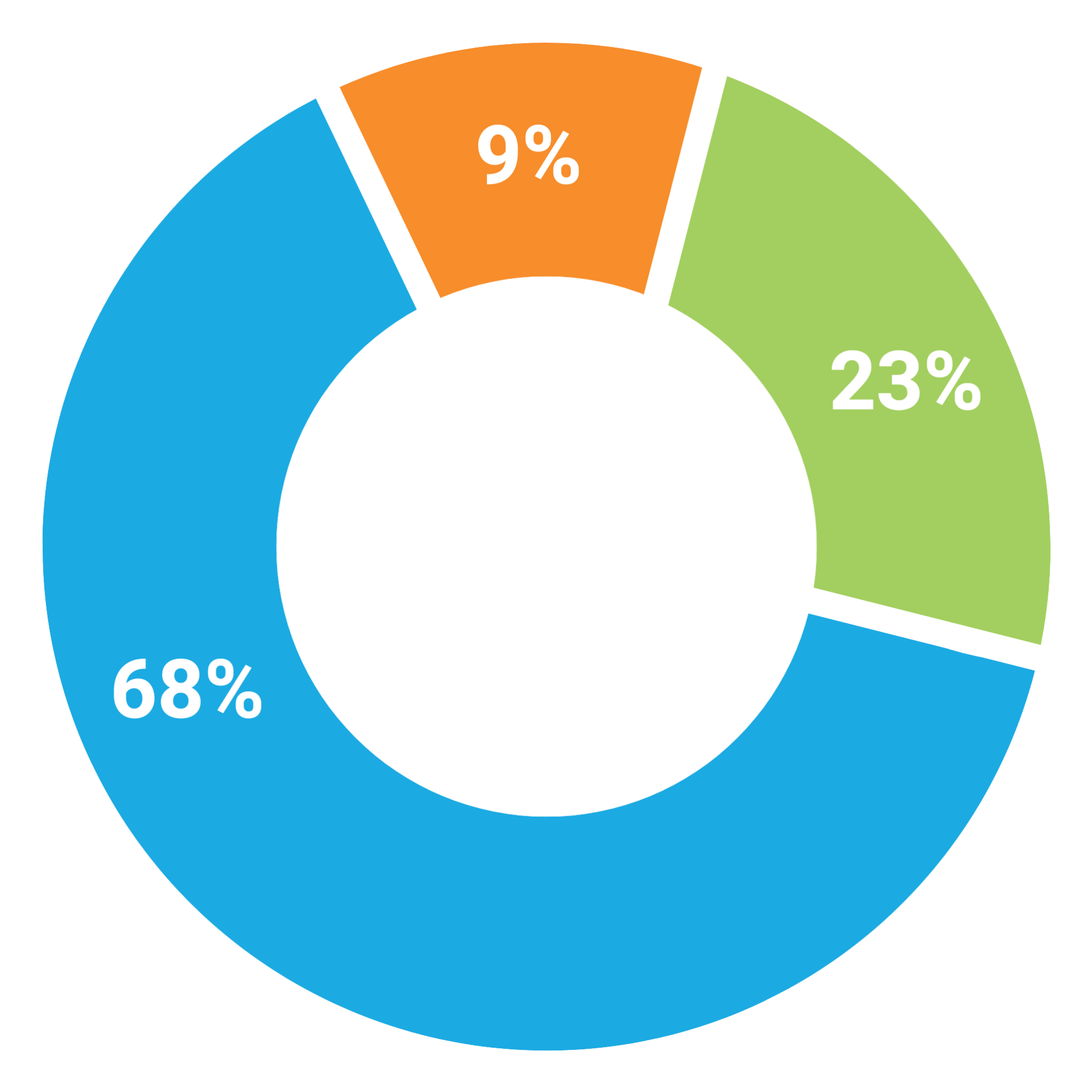 9%

23%

68%