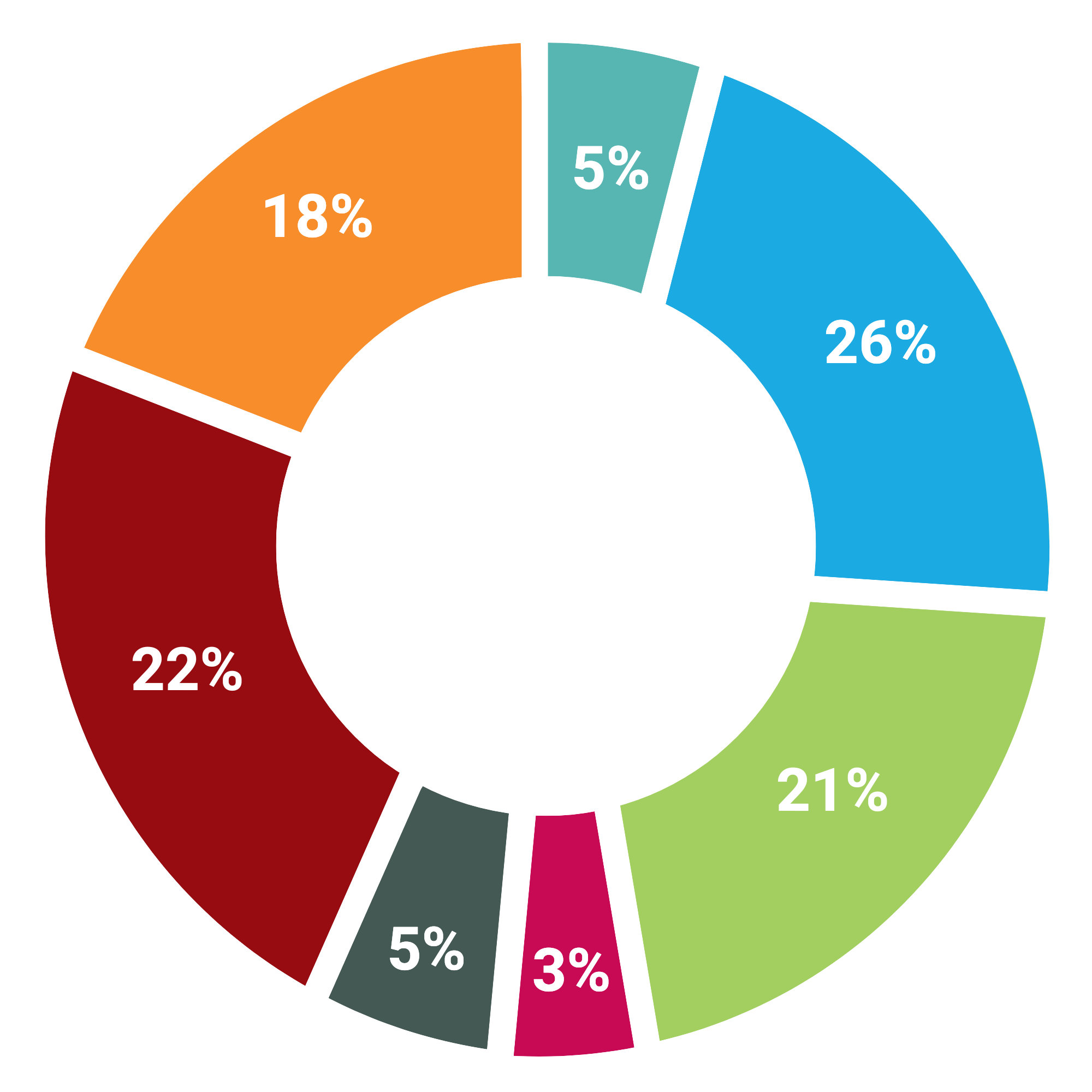 5%
26%
21%
3%
5%
22%
18%